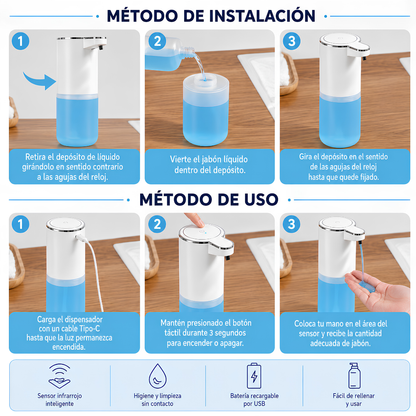 MÉTODO DE INSTALACIÓN

1

Retira el depósito de líquido girándolo en sentido contrario a las agujas del reloj.

2

Vierte el jabón líquido dentro del depósito.

3

Gira el depósito en el sentido de las agujas del reloj hasta que quede fijado.

MÉTODO DE USO

1

Carga el dispensador con un cable Tipo-C hasta que la luz permanezca encendida.

2

Mantén presionado el botón táctil durante 3 segundos para encender o apagar.

3

Coloca tu mano en el área del sensor y recibe la cantidad adecuada de jabón.

Sensor infrarrojo inteligente

Higiene y limpieza sin contacto

Batería recargable por USB

Fácil de rellenar y usar